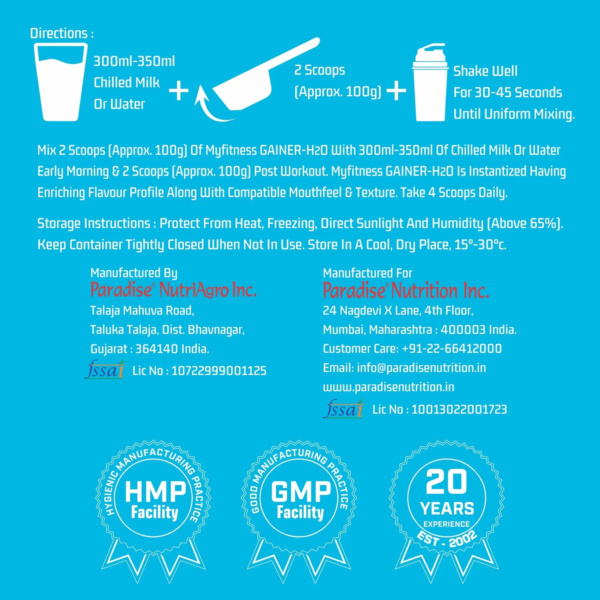 Directions :

300ml-350ml Chilled Milk Or Water +

2 Scoops (Approx. 100g) +

Shake Well For 30-45 Seconds Until Uniform Mixing.

Mix 2 Scoops (Approx. 100g) Of Myfitness GAINER-H2O With 300ml-350ml Of Chilled Milk Or Water Early Morning & 2 Scoops (Approx. 100g) Post Workout. Myfitness GAINER-H2O Is Instantized Having Enriching Flavour Profile Along With Compatible Mouthfeel & Texture. Take 4 Scoops Daily.

Storage Instructions : Protect From Heat, Freezing, Direct Sunlight And Humidity (Above 65%). Keep Container Tightly Closed When Not In Use. Store In A Cool, Dry Place, 15°-30°c.

Manufactured By
Paradise® NutriAgro Inc.
Talaja Mahuva Road,
Taluka Talaja, Dist. Bhavnagar,
Gujarat : 364140 India.
fssai Lic No : 10722999001125

Manufactured For
Paradise® Nutrition Inc.
24 Nagdevi X Lane, 4th Floor,
Mumbai, Maharashtra : 400003 India.
Customer Care: +91-22-66412000
Email: info@paradisenutrition.in
www.paradisenutrition.in
fssai Lic No : 10013022001723

HYGIENIC MANUFACTURING PRACTICE
HMP Facility

GOOD MANUFACTURING PRACTICE
GMP Facility

20 YEARS EXPERIENCE
EST - 2002